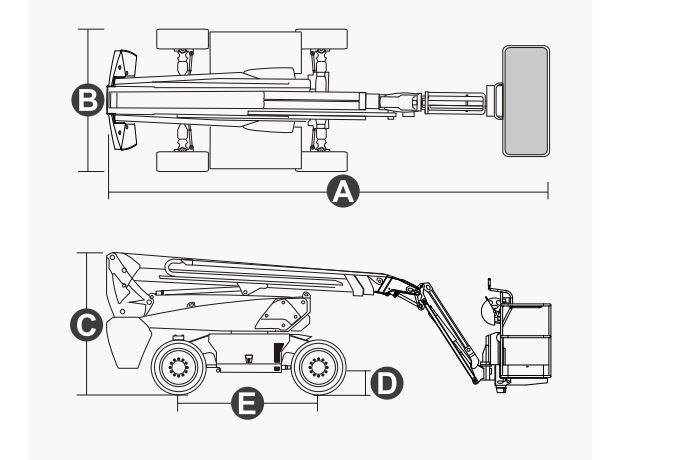 B
A
C
D
E