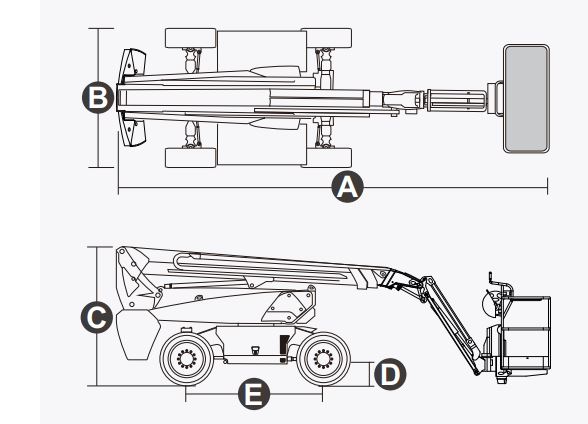 B

A

C

D

E