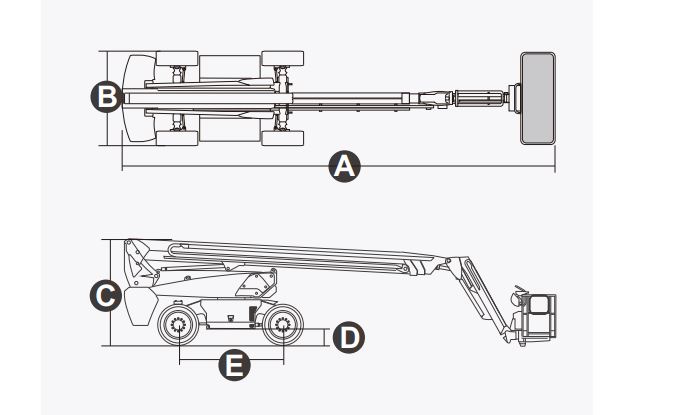 B
A
C
D
E