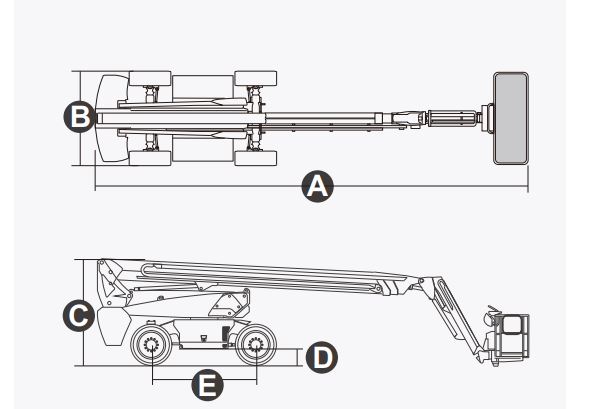 B
A
C
D
E