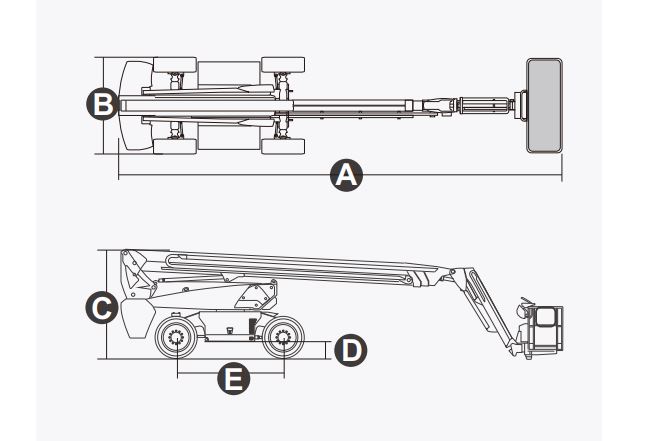 B
A
C
D
E