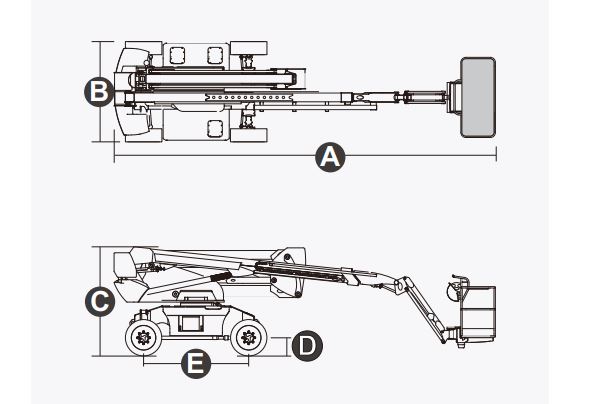 B
A
C
D
E