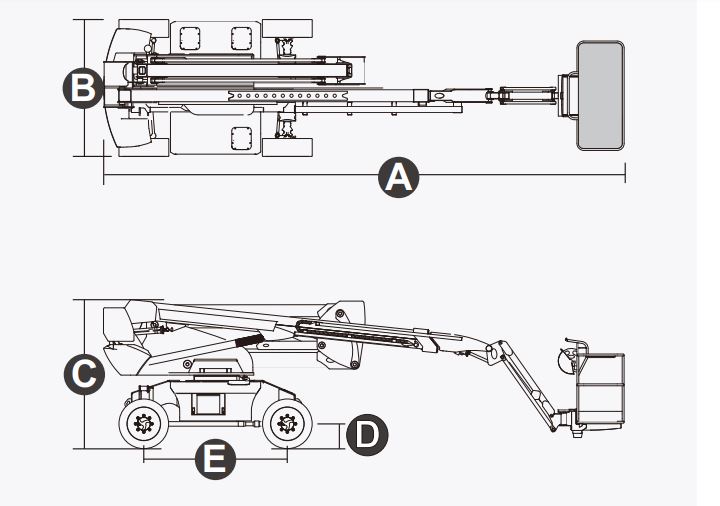 B

A

C

D

E