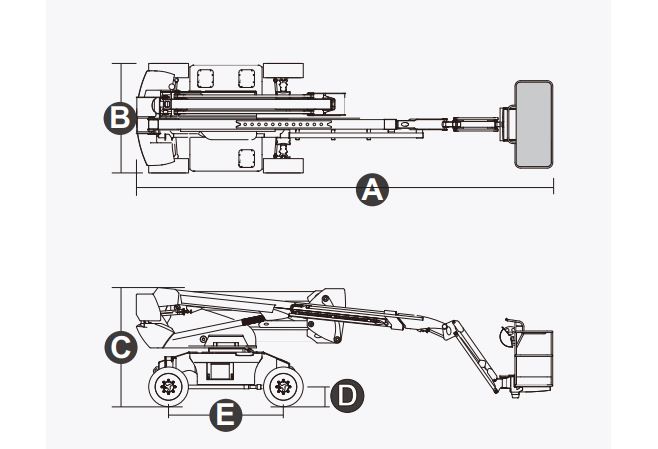 B
A
C
D
E