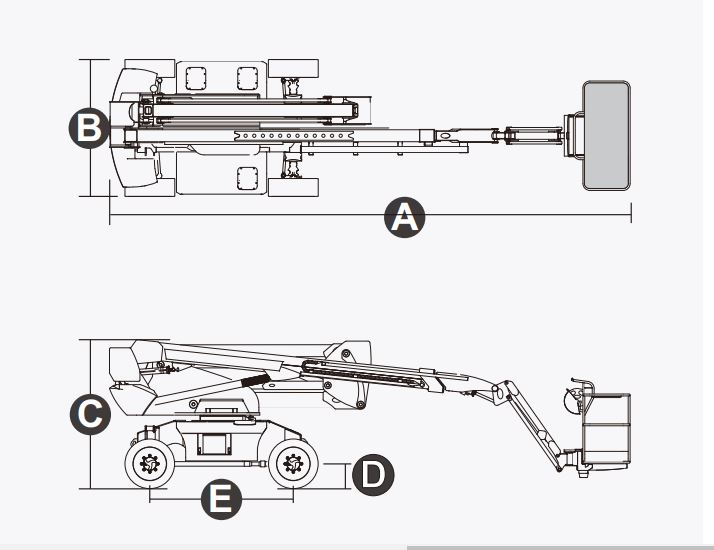 B
A
C
D
E