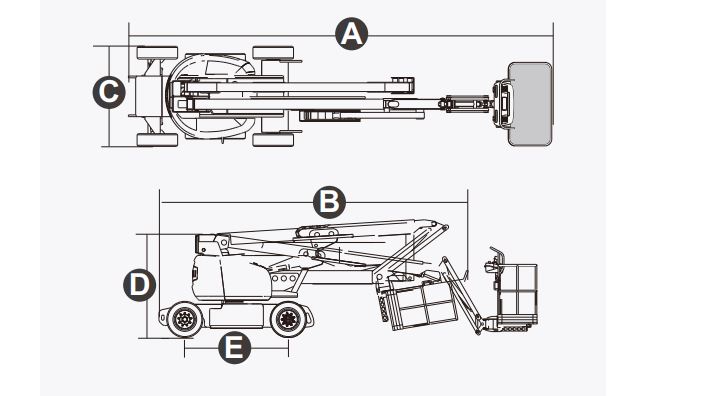 A
C
B
D
E