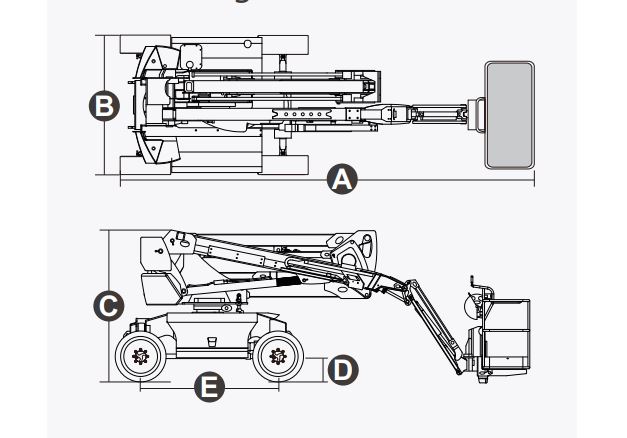 B

A

C

D

E