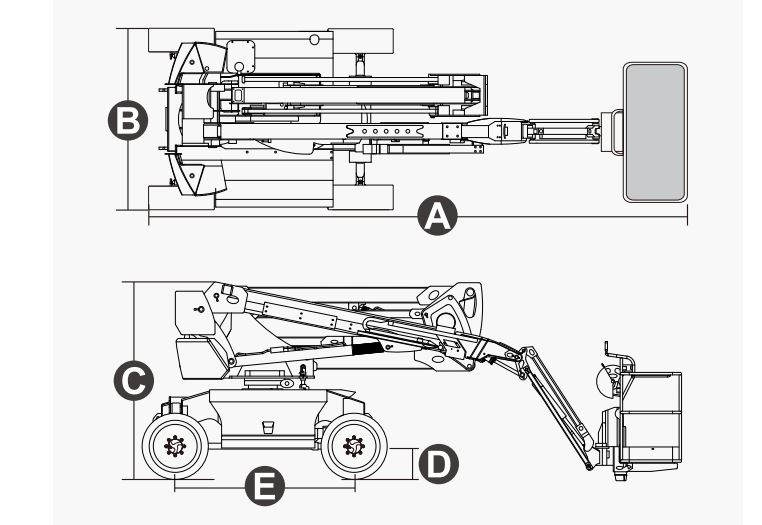 B
A
C
D
E