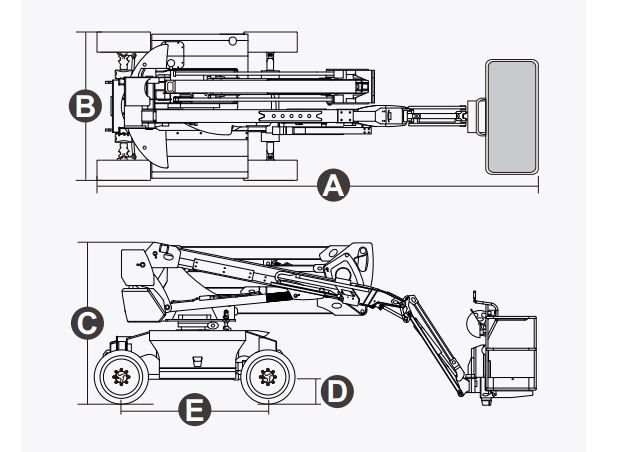 B
A
C
D
E