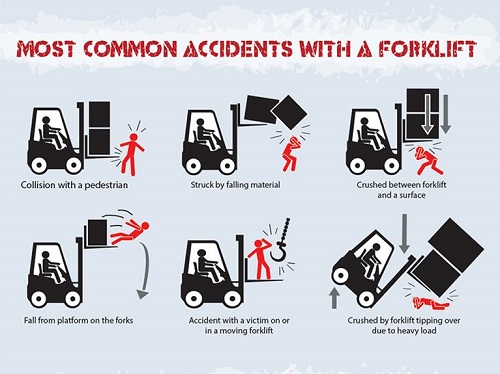 MOST COMMON ACCIDENTS WITH A FORKLIFT

Collision with a pedestrian

Struck by falling material

Crushed between forklift and a surface

Fall from platform on the forks

Accident with a victim on or in a moving forklift

Crushed by forklift tipping over due to heavy load