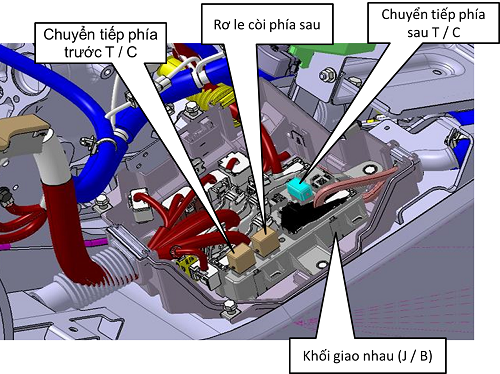 Chuyển tiếp phía trước T / C

Rơ le còi phía sau

Chuyển tiếp phía sau T / C

Khối giao nhau (J / B)