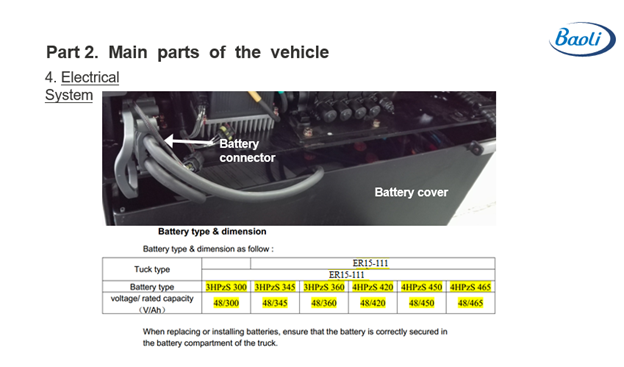 Baoli

Part 2. Main parts of the vehicle

4. Electrical System

Battery connector

Battery cover

Battery type & dimension

Battery type & dimension as follow :

| Tuck type | | ER15-111 | | | | |
|---|---|---|---|---|---|---|
| | ER15-111 | | | | | |
| Battery type | 3HPzS 300 | 3HPzS 345 | 3HPzS 360 | 4HPzS 420 | 4HPzS 450 | 4HPzS 465 |
| voltage/ rated capacity （V/Ah） | 48/300 | 48/345 | 48/360 | 48/420 | 48/450 | 48/465 |

When replacing or installing batteries, ensure that the battery is correctly secured in the battery compartment of the truck.