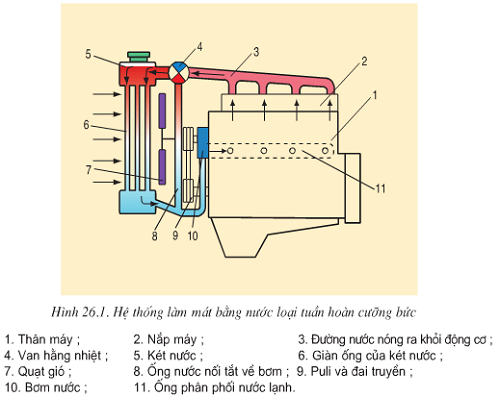 5
4
3
2
1
6
7
11
8
9
10

Hình 26.1. Hệ thống làm mát bằng nước loại tuần hoàn cưỡng bức

1. Thân máy ;
2. Nắp máy ;
3. Đường nước nóng ra khỏi động cơ ;
4. Van hằng nhiệt ;
5. Két nước ;
6. Giàn ống của két nước ;
7. Quạt gió ;
8. Ống nước nối tắt về bơm ;
9. Puli và đai truyền ;
10. Bơm nước ;
11. Ống phân phối nước lạnh.