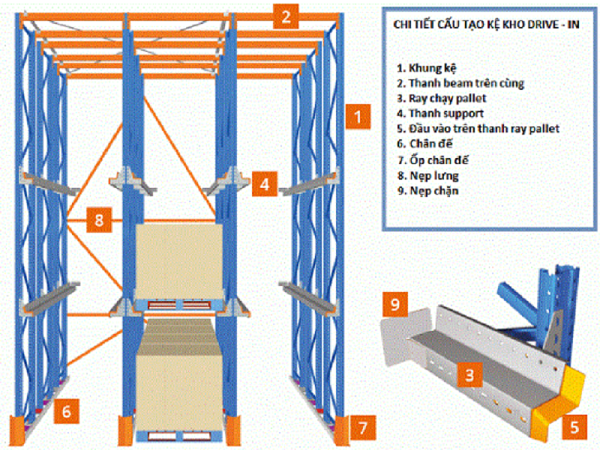 2

1

4

8

6

7

CHI TIẾT CẤU TẠO KỆ KHO DRIVE - IN

1. Khung kệ
2. Thanh beam trên cùng
3. Ray chạy pallet
4. Thanh support
5. Đầu vào trên thanh ray pallet
6. Chân đế
7. Ốp chân đế
8. Nẹp lưng
9. Nẹp chặn

9

3

5