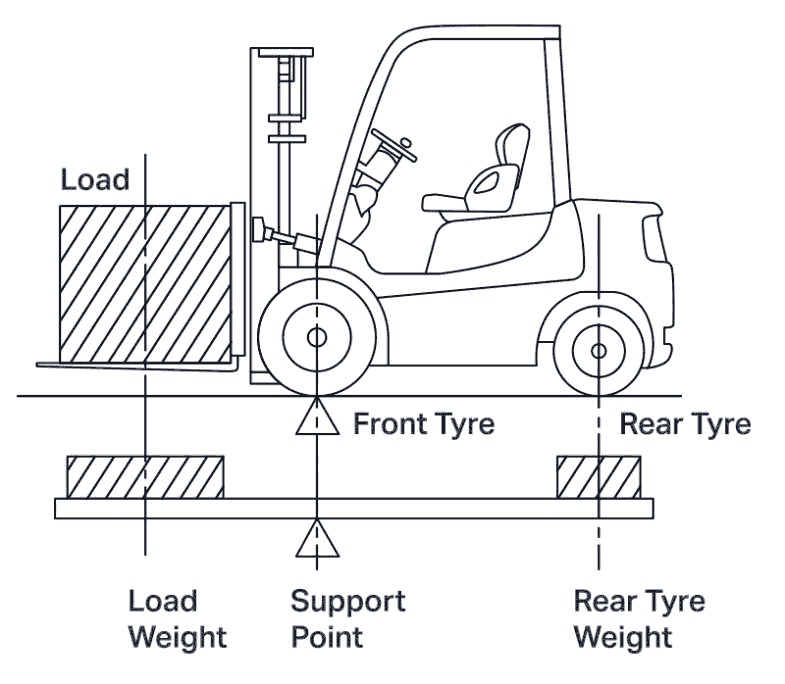 Load

Front Tyre

Rear Tyre

Load Weight

Support Point

Rear Tyre Weight