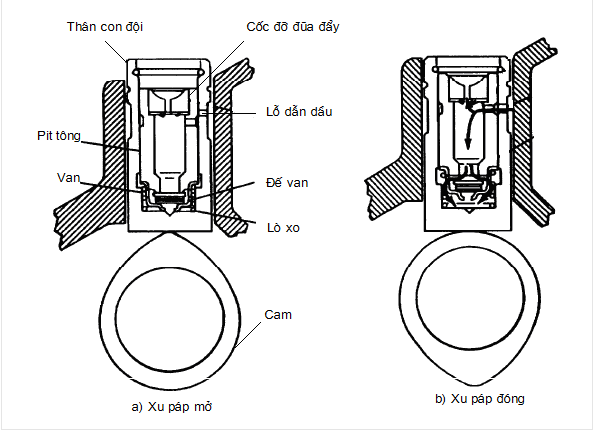 Thân con đội

Cốc đỡ đũa đẩy

Lỗ dẫn dầu

Pit tông

Van

Đế van

Lò xo

Cam

a) Xu páp mở

b) Xu páp đóng