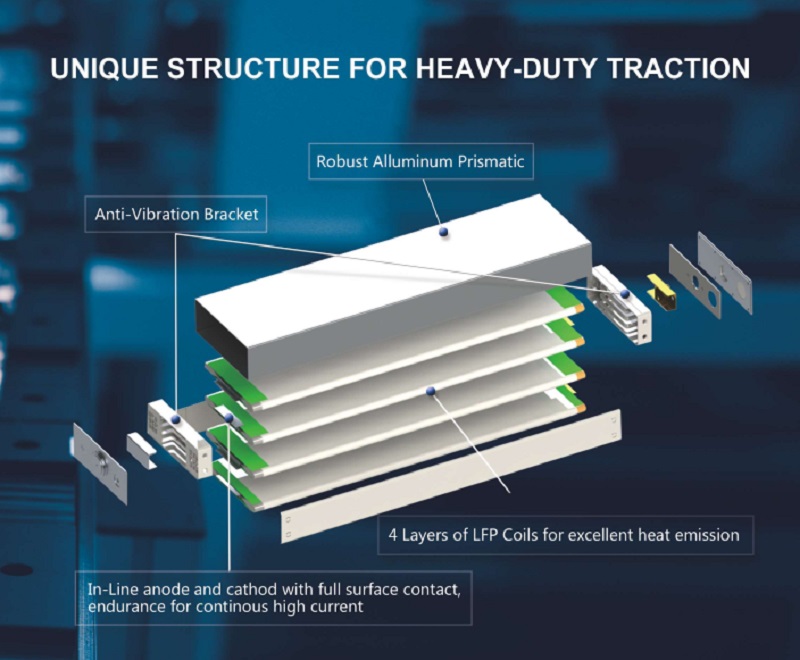 UNIQUE STRUCTURE FOR HEAVY-DUTY TRACTION

Robust Alluminum Prismatic

Anti-Vibration Bracket

4 Layers of LFP Coils for excellent heat emission

In-Line anode and cathod with full surface contact, endurance for continous high current