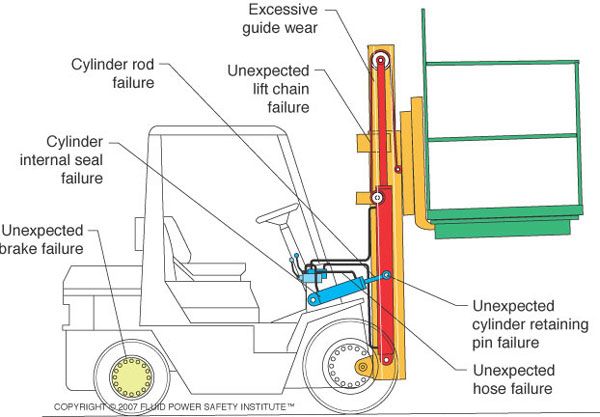 Excessive guide wear

Cylinder rod failure

Unexpected lift chain failure

Cylinder internal seal failure

Unexpected brake failure

Unexpected cylinder retaining pin failure

Unexpected hose failure

COPYRIGHT © 2007 FLUID POWER SAFETY INSTITUTE™