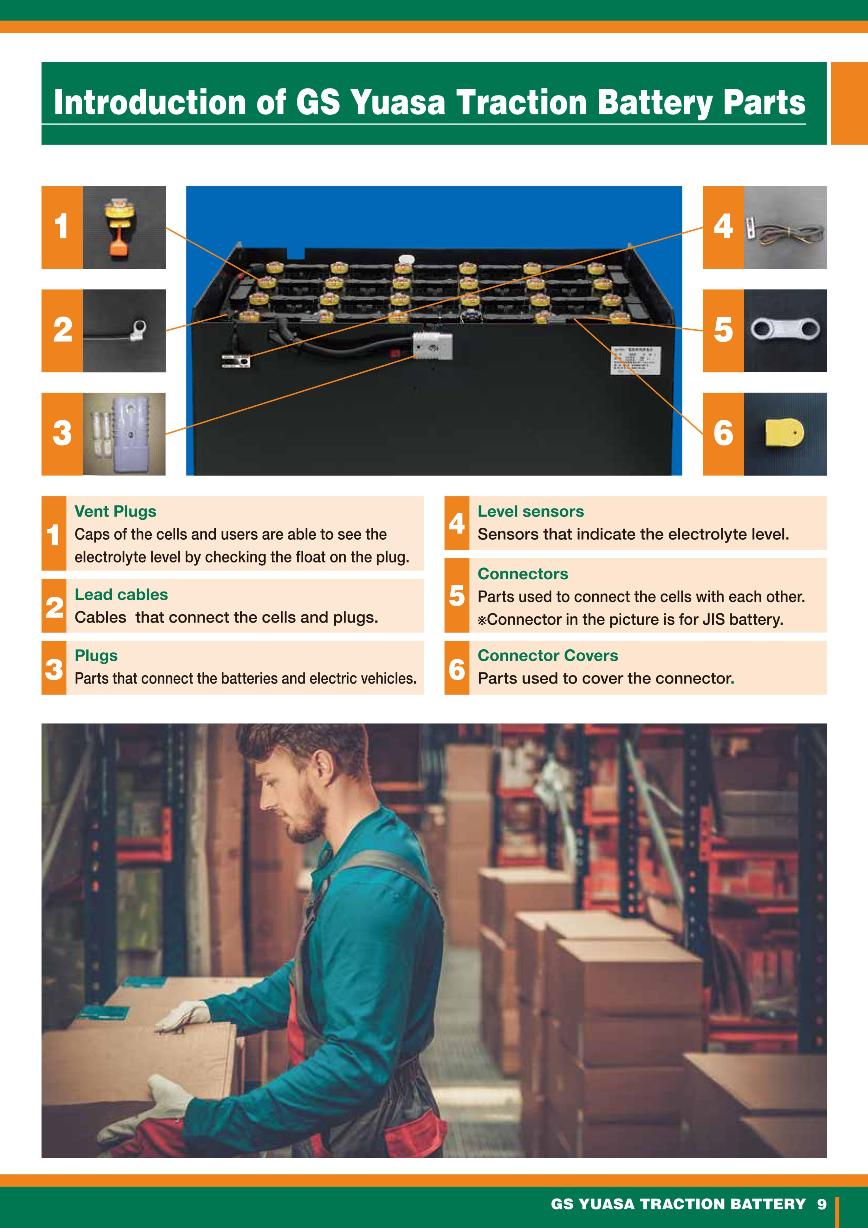 Introduction of GS Yuasa Traction Battery Parts

1

2

3

4

5

6

1 Vent Plugs
Caps of the cells and users are able to see the electrolyte level by checking the float on the plug.

2 Lead cables
Cables that connect the cells and plugs.

3 Plugs
Parts that connect the batteries and electric vehicles.

4 Level sensors
Sensors that indicate the electrolyte level.

5 Connectors
Parts used to connect the cells with each other.
※Connector in the picture is for JIS battery.

6 Connector Covers
Parts used to cover the connector.

GS YUASA TRACTION BATTERY 9