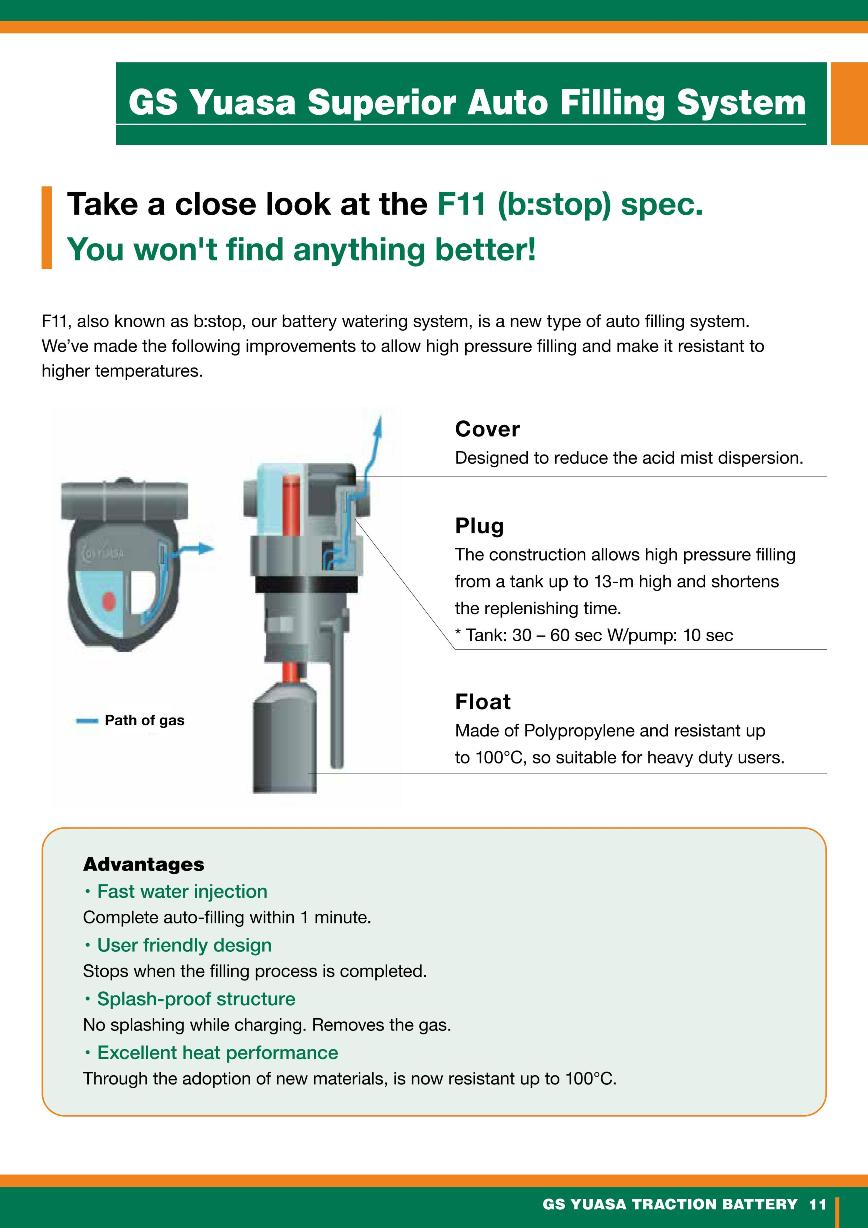 GS Yuasa Superior Auto Filling System

Take a close look at the F11 (b:stop) spec.
You won't find anything better!

F11, also known as b:stop, our battery watering system, is a new type of auto filling system. We've made the following improvements to allow high pressure filling and make it resistant to higher temperatures.

GS YUASA

Path of gas

Cover
Designed to reduce the acid mist dispersion.

Plug
The construction allows high pressure filling from a tank up to 13-m high and shortens the replenishing time.
* Tank: 30 – 60 sec W/pump: 10 sec

Float
Made of Polypropylene and resistant up to 100°C, so suitable for heavy duty users.

Advantages
・Fast water injection
Complete auto-filling within 1 minute.
・User friendly design
Stops when the filling process is completed.
・Splash-proof structure
No splashing while charging. Removes the gas.
・Excellent heat performance
Through the adoption of new materials, is now resistant up to 100°C.

GS YUASA TRACTION BATTERY 11