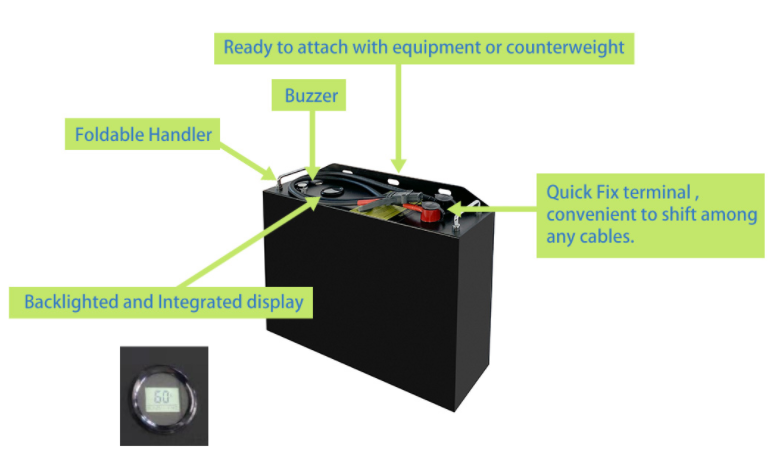 Ready to attach with equipment or counterweight

Buzzer

Foldable Handler

Quick Fix terminal , convenient to shift among any cables.

Backlighted and Integrated display

60