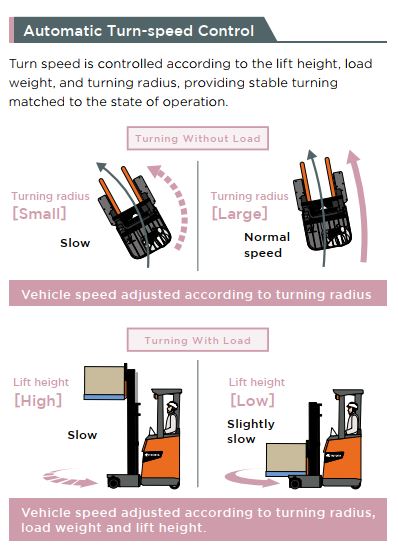 Automatic Turn-speed Control

Turn speed is controlled according to the lift height, load weight, and turning radius, providing stable turning matched to the state of operation.

Turning Without Load

Turning radius
[Small]

Slow

Turning radius
[Large]

Normal speed

Vehicle speed adjusted according to turning radius

Turning With Load

Lift height
[High]

Slow

Lift height
[Low]

Slightly slow

Vehicle speed adjusted according to turning radius, load weight and lift height.