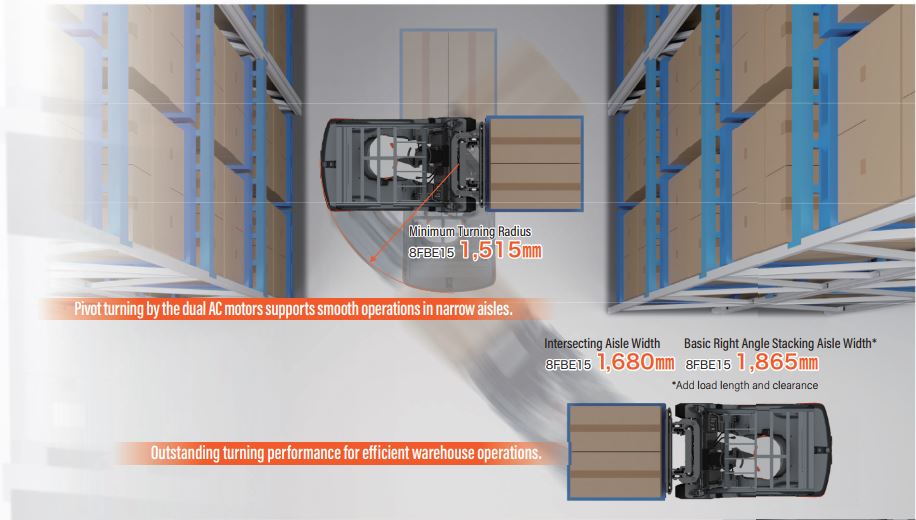 Minimum Turning Radius
8FBE15 1,515mm

Pivot turning by the dual AC motors supports smooth operations in narrow aisles.

Intersecting Aisle Width
8FBE15 1,680mm

Basic Right Angle Stacking Aisle Width*
8FBE15 1,865mm

*Add load length and clearance

Outstanding turning performance for efficient warehouse operations.