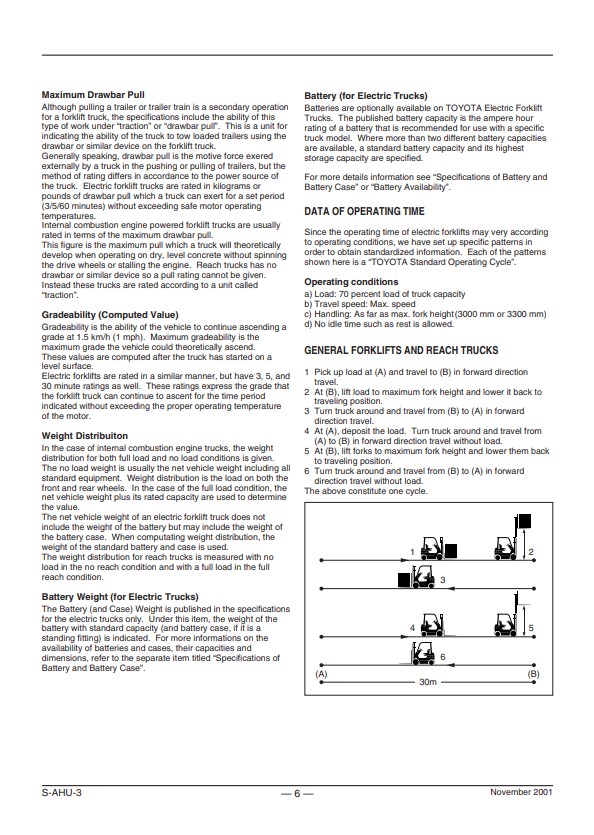 **Maximum Drawbar Pull**

Although pulling a trailer or trailer train is a secondary operation for a forklift truck, the specifications include the ability of this type of work under "traction" or "drawbar pull". This is a unit for indicating the ability of the truck to tow loaded trailers using the drawbar or similar device on the forklift truck.
Generally speaking, drawbar pull is the motive force exered externally by a truck in the pushing or pulling of trailers, but the method of rating differs in accordance to the power source of the truck. Electric forklift trucks are rated in kilograms or pounds of drawbar pull which a truck can exert for a set period (3/5/60 minutes) without exceeding safe motor operating temperatures.
Internal combustion engine powered forklift trucks are usually rated in terms of the maximum drawbar pull.
This figure is the maximum pull which a truck will theoretically develop when operating on dry, level concrete without spinning the drive wheels or stalling the engine. Reach trucks has no drawbar or similar device so a pull rating cannot be given. Instead these trucks are rated according to a unit called "traction".

**Gradeability (Computed Value)**

Gradeability is the ability of the vehicle to continue ascending a grade at 1.5 km/h (1 mph). Maximum gradeability is the maximum grade the vehicle could theoretically ascend.
These values are computed after the truck has started on a level surface.
Electric forklifts are rated in a similar manner, but have 3, 5, and 30 minute ratings as well. These ratings express the grade that the forklift truck can continue to ascent for the time period indicated without exceeding the proper operating temperature of the motor.

**Weight Distribuiton**

In the case of internal combustion engine trucks, the weight distribution for both full load and no load conditions is given. The no load weight is usually the net vehicle weight including all standard equipment. Weight distribution is the load on both the front and rear wheels. In the case of the full load condition, the net vehicle weight plus its rated capacity are used to determine the value.
The net vehicle weight of an electric forklift truck does not include the weight of the battery but may include the weight of the battery case. When computating weight distribution, the weight of the standard battery and case is used.
The weight distribution for reach trucks is measured with no load in the no reach condition and with a full load in the full reach condition.

**Battery Weight (for Electric Trucks)**

The Battery (and Case) Weight is published in the specifications for the electric trucks only. Under this item, the weight of the battery with standard capacity (and battery case, if it is a standing fitting) is indicated. For more informations on the availability of batteries and cases, their capacities and dimensions, refer to the separate item titled "Specifications of Battery and Battery Case".

**Battery (for Electric Trucks)**

Batteries are optionally available on TOYOTA Electric Forklift Trucks. The published battery capacity is the ampere hour rating of a battery that is recommended for use with a specific truck model. Where more than two different battery capacities are available, a standard battery capacity and its highest storage capacity are specified.

For more details information see "Specifications of Battery and Battery Case" or "Battery Availability".

**DATA OF OPERATING TIME**

Since the operating time of electric forklifts may very according to operating conditions, we have set up specific patterns in order to obtain standardized information. Each of the patterns shown here is a "TOYOTA Standard Operating Cycle".

**Operating conditions**

a) Load: 70 percent load of truck capacity
b) Travel speed: Max. speed
c) Handling: As far as max. fork height(3000 mm or 3300 mm)
d) No idle time such as rest is allowed.

**GENERAL FORKLIFTS AND REACH TRUCKS**

1 Pick up load at (A) and travel to (B) in forward direction travel.
2 At (B), lift load to maximum fork height and lower it back to traveling position.
3 Turn truck around and travel from (B) to (A) in forward direction travel.
4 At (A), deposit the load. Turn truck around and travel from (A) to (B) in forward direction travel without load.
5 At (B), lift forks to maximum fork height and lower them back to traveling position.
6 Turn truck around and travel from (B) to (A) in forward direction travel without load.
The above constitute one cycle.

1 2 3 4 5 6
(A) (B)
30m

S-AHU-3 — 6 — November 2001