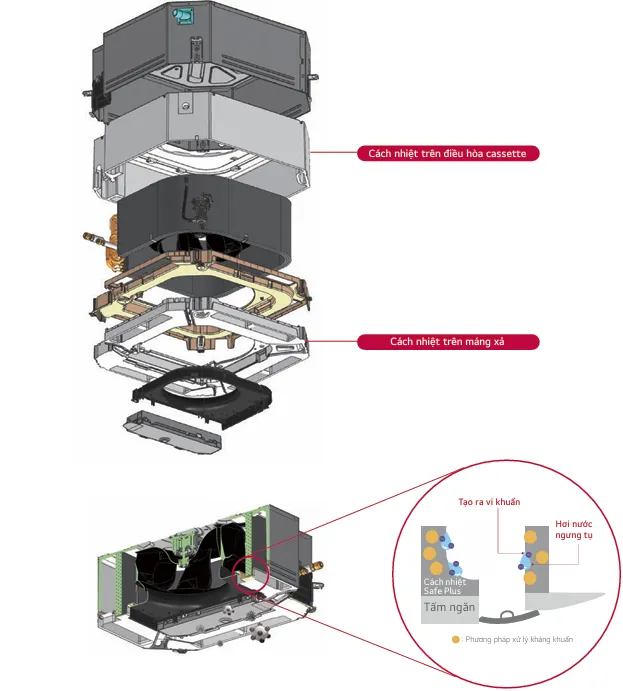 Cách nhiệt trên điều hòa cassette

Cách nhiệt trên máng xả

Tạo ra vi khuẩn

Hơi nước ngưng tụ

Cách nhiệt Safe Plus

Tấm ngăn

: Phương pháp xử lý kháng khuẩn