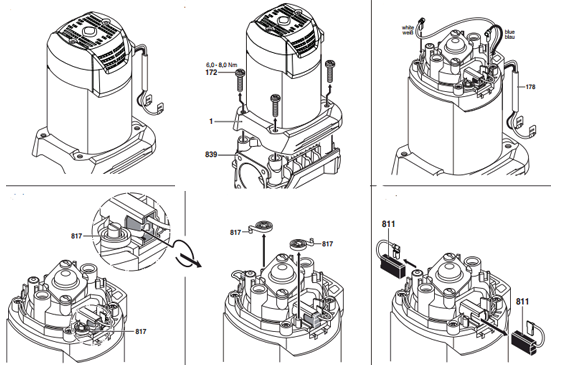 6,0 - 8,0 Nm
172
1
839

white
weiß
blue
blau
178

817
817

817
817

811
811