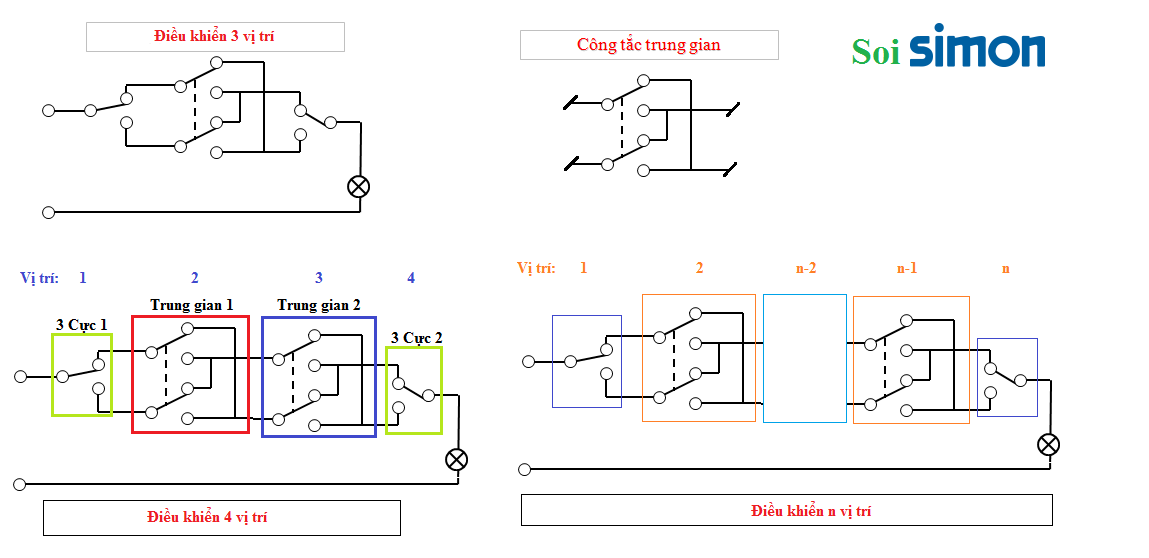 Điều khiển 3 vị trí

Công tắc trung gian

Soi simon

Vị trí: 1 2 3 4

3 Cực 1

Trung gian 1

Trung gian 2

3 Cực 2

Điều khiển 4 vị trí

Vị trí: 1 2 n-2 n-1 n

Điều khiển n vị trí