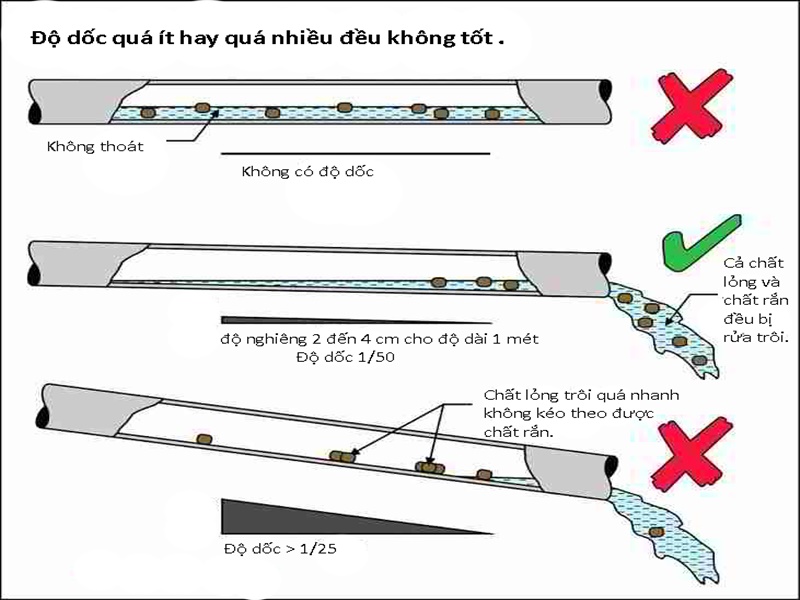 Độ dốc quá ít hay quá nhiều đều không tốt .

Không thoát

Không có độ dốc

Cả chất lỏng và chất rắn đều bị rửa trôi.

độ nghiêng 2 đến 4 cm cho độ dài 1 mét
Độ dốc 1/50

Chất lỏng trôi quá nhanh không kéo theo được chất rắn.

Độ dốc > 1/25