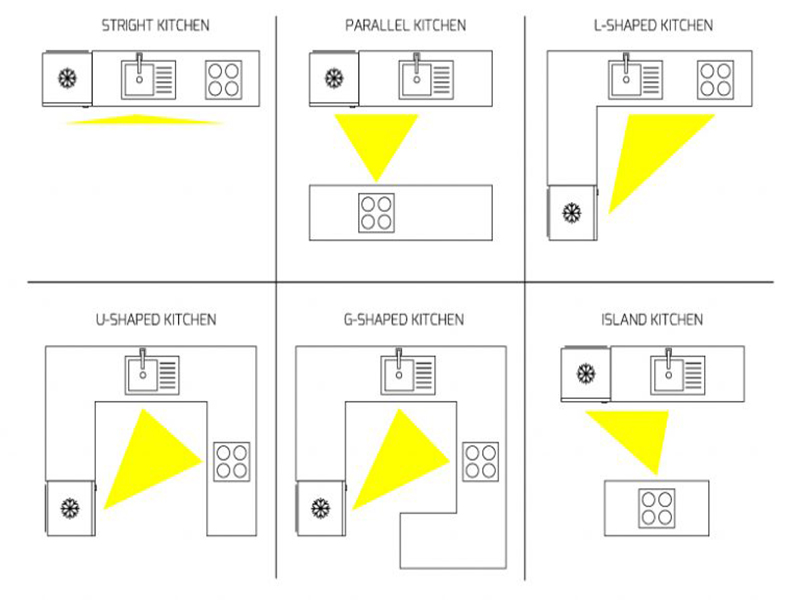 STRIGHT KITCHEN

PARALLEL KITCHEN

L-SHAPED KITCHEN

U-SHAPED KITCHEN

G-SHAPED KITCHEN

ISLAND KITCHEN