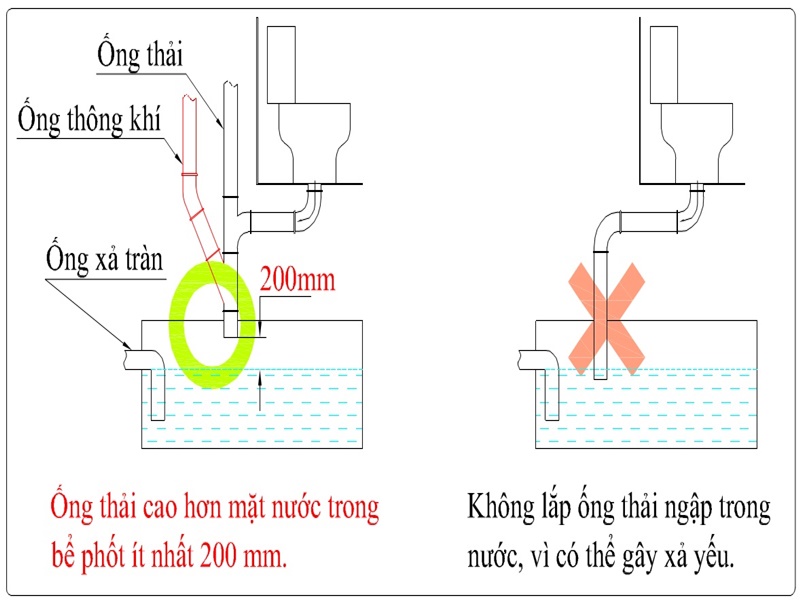 Ống thải

Ống thông khí

Ống xả tràn

200mm

Ống thải cao hơn mặt nước trong bể phốt ít nhất 200 mm.

Không lắp ống thải ngập trong nước, vì có thể gây xả yếu.