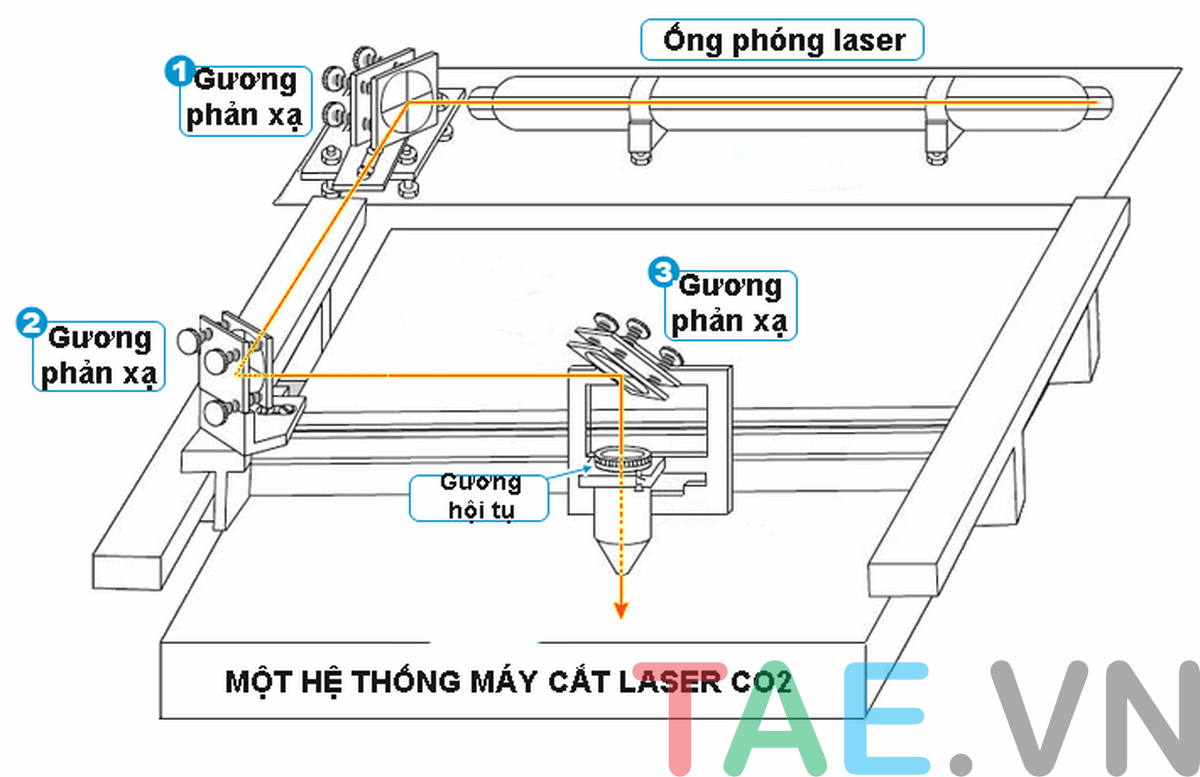 Ống phóng laser

1 Gương phản xạ

2 Gương phản xạ

3 Gương phản xạ

Gương hội tụ

MỘT HỆ THỐNG MÁY CẮT LASER CO2

TAE.VN