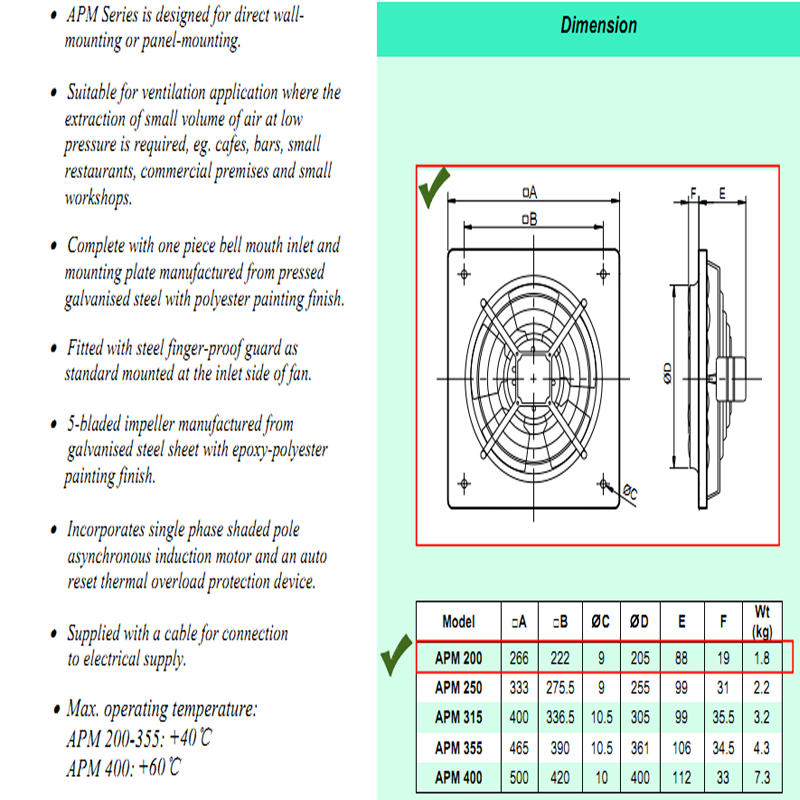 • APM Series is designed for direct wall-mounting or panel-mounting.

• Suitable for ventilation application where the extraction of small volume of air at low pressure is required, eg. cafes, bars, small restaurants, commercial premises and small workshops.

• Complete with one piece bell mouth inlet and mounting plate manufactured from pressed galvanised steel with polyester painting finish.

• Fitted with steel finger-proof guard as standard mounted at the inlet side of fan.

• 5-bladed impeller manufactured from galvanised steel sheet with epoxy-polyester painting finish.

• Incorporates single phase shaded pole asynchronous induction motor and an auto reset thermal overload protection device.

• Supplied with a cable for connection to electrical supply.

• Max. operating temperature:
APM 200-355: +40℃
APM 400: +60℃

Dimension

□A
□B
F
E
ØD
ØC

| Model | □A | □B | ØC | ØD | E | F | Wt (kg) |
|---|---|---|---|---|---|---|---|
| APM 200 | 266 | 222 | 9 | 205 | 88 | 19 | 1.8 |
| APM 250 | 333 | 275.5 | 9 | 255 | 99 | 31 | 2.2 |
| APM 315 | 400 | 336.5 | 10.5 | 305 | 99 | 35.5 | 3.2 |
| APM 355 | 465 | 390 | 10.5 | 361 | 106 | 34.5 | 4.3 |
| APM 400 | 500 | 420 | 10 | 400 | 112 | 33 | 7.3 |