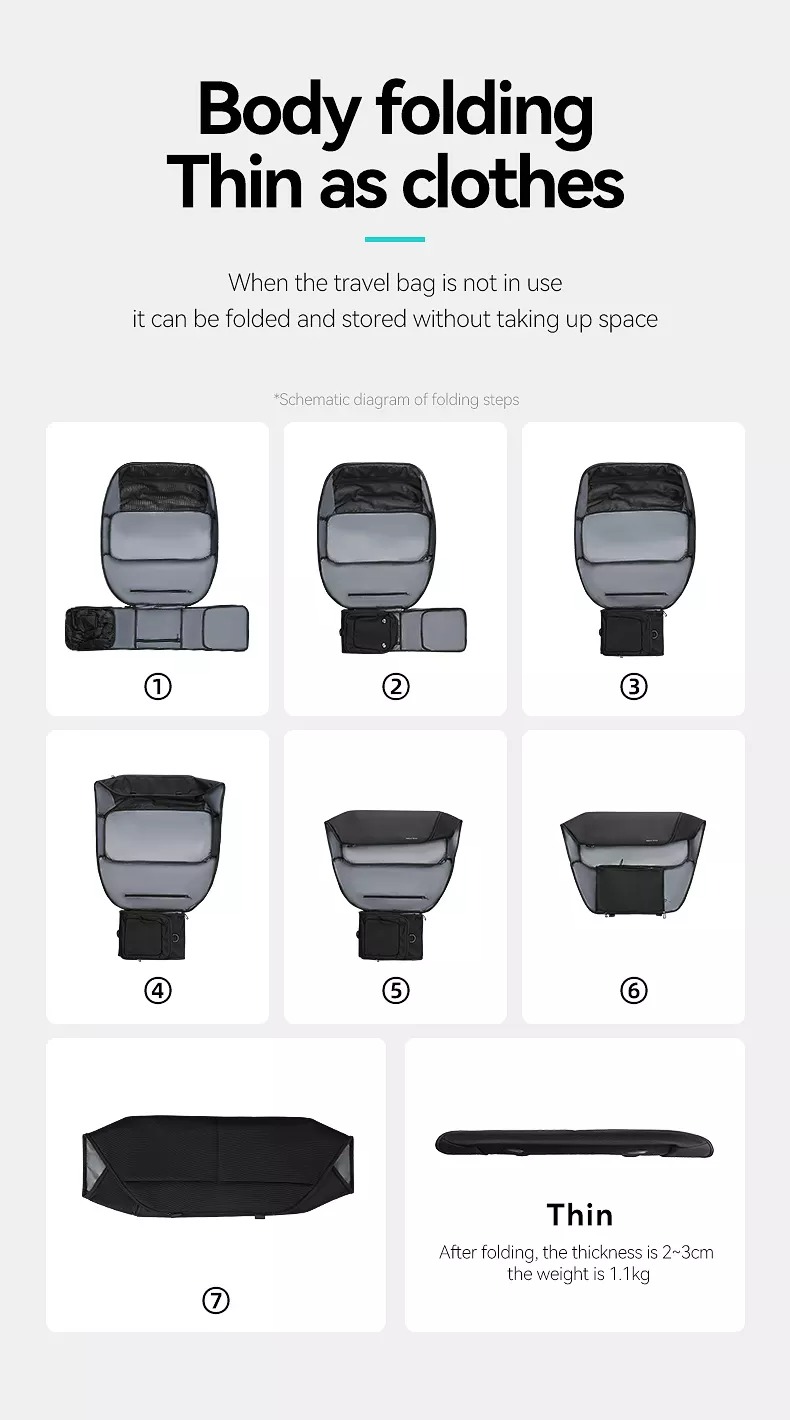 Body folding
Thin as clothes

When the travel bag is not in use
it can be folded and stored without taking up space

*Schematic diagram of folding steps

①

②

③

④

⑤

⑥

⑦

Thin

After folding, the thickness is 2~3cm
the weight is 1.1kg