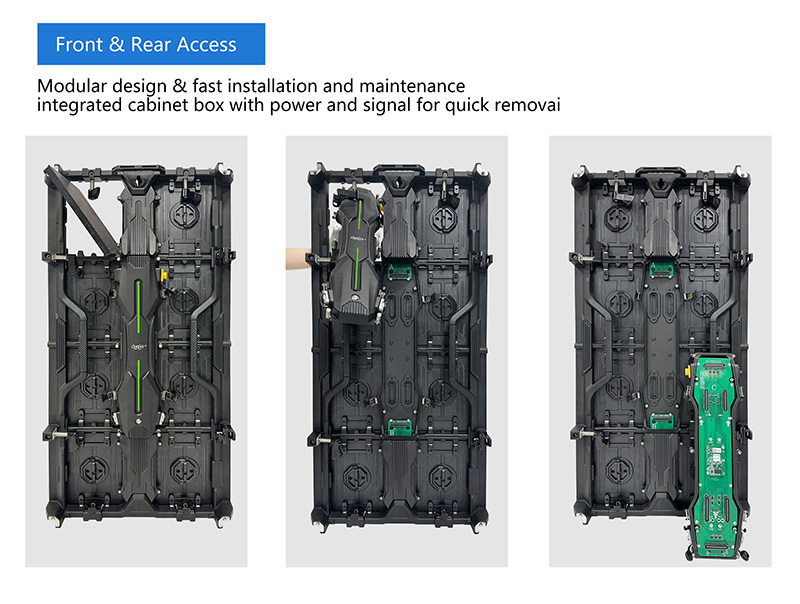 Front & Rear Access

Modular design & fast installation and maintenance
integrated cabinet box with power and signal for quick removai