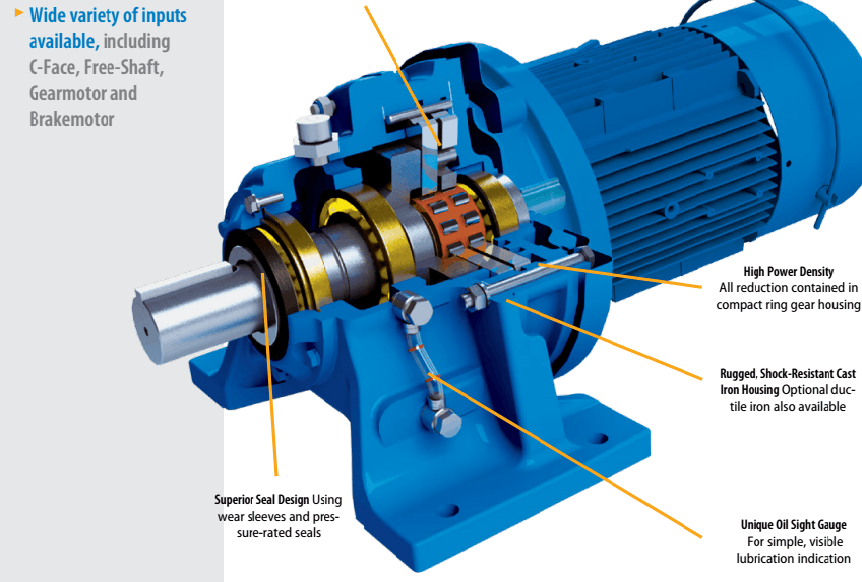 Wide variety of inputs available, including C-Face, Free-Shaft, Gearmotor and Brakemotor

High Power Density All reduction contained in compact ring gear housing

Rugged, Shock-Resistant Cast Iron Housing Optional ductile iron also available

Superior Seal Design Using wear sleeves and pressure-rated seals

Unique Oil Sight Gauge For simple, visible lubrication indication