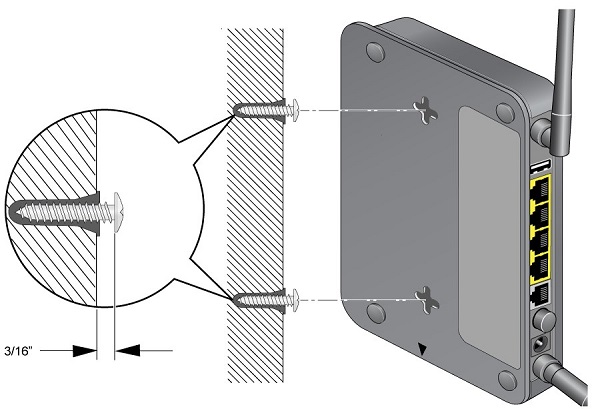 3/16"