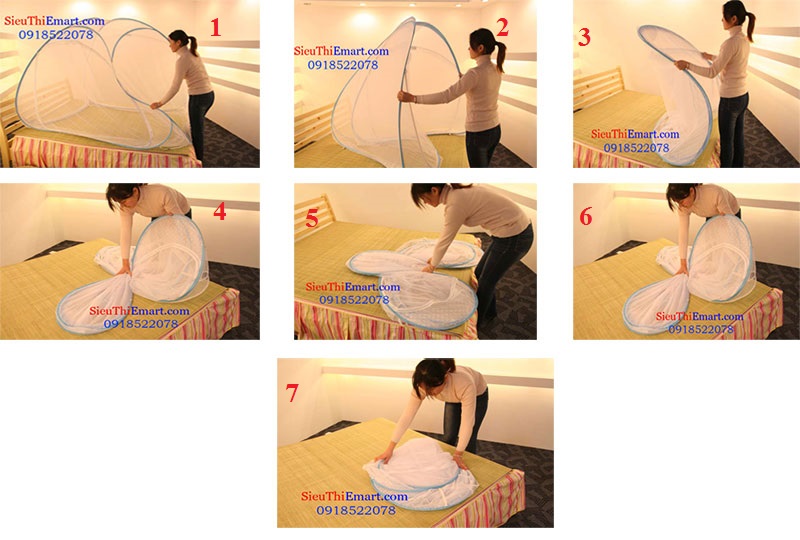 SieuThiEmart.com
0918522078
1

SieuThiEmart.com
0918522078
2

3
SieuThiEmart.com
0918522078

4
SieuThiEmart.com
0918522078

5
SieuThiEmart.com
0918522078

6
SieuThiEmart.com
0918522078

7
SieuThiEmart.com
0918522078