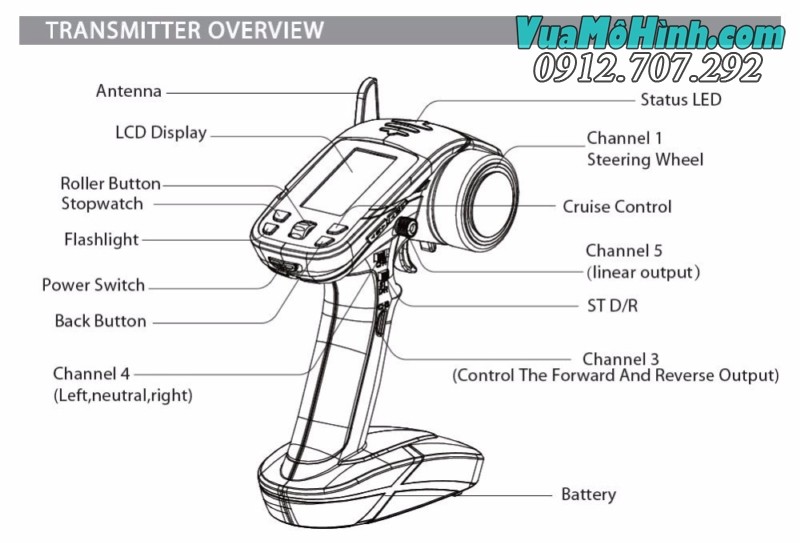 TRANSMITTER OVERVIEW

VuaMôHình.com
0912.707.292

Antenna

LCD Display

Roller Button

Stopwatch

Flashlight

Power Switch

Back Button

Channel 4
(Left,neutral,right)

Status LED

Channel 1
Steering Wheel

Cruise Control

Channel 5
(linear output)

ST D/R

Channel 3
(Control The Forward And Reverse Output)

Battery