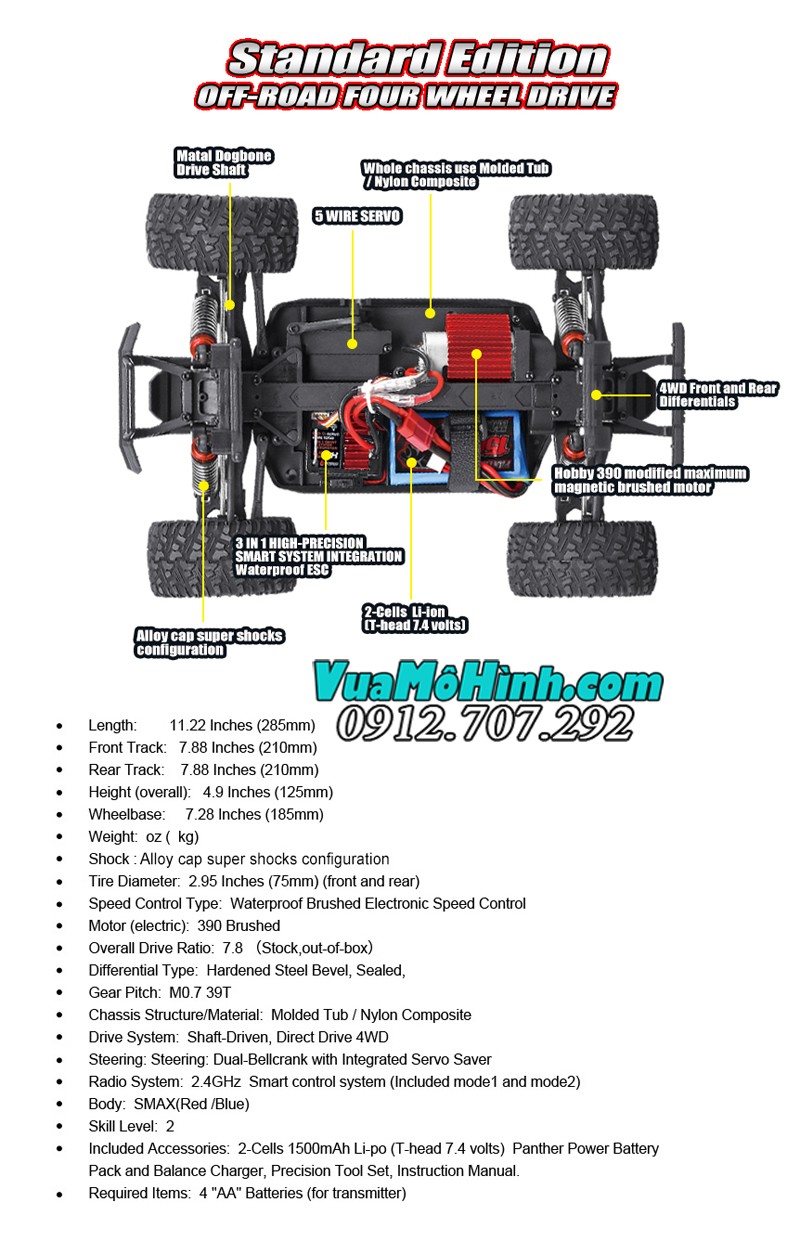 Standard Edition
OFF-ROAD FOUR WHEEL DRIVE

Matal Dogbone Drive Shaft

Whole chassis use Molded Tub / Nylon Composite

5 WIRE SERVO

4WD Front and Rear Differentials

Hobby 390 modified maximum magnetic brushed motor

3 IN 1 HIGH-PRECISION SMART SYSTEM INTEGRATION Waterproof ESC

2-Cells Li-ion (T-head 7.4 volts)

Alloy cap super shocks configuration

VuaMôHình.com
0912.707.292

- Length: 11.22 Inches (285mm)
- Front Track: 7.88 Inches (210mm)
- Rear Track: 7.88 Inches (210mm)
- Height (overall): 4.9 Inches (125mm)
- Wheelbase: 7.28 Inches (185mm)
- Weight: oz ( kg)
- Shock : Alloy cap super shocks configuration
- Tire Diameter: 2.95 Inches (75mm) (front and rear)
- Speed Control Type: Waterproof Brushed Electronic Speed Control
- Motor (electric): 390 Brushed
- Overall Drive Ratio: 7.8 （Stock,out-of-box)
- Differential Type: Hardened Steel Bevel, Sealed,
- Gear Pitch: M0.7 39T
- Chassis Structure/Material: Molded Tub / Nylon Composite
- Drive System: Shaft-Driven, Direct Drive 4WD
- Steering: Steering: Dual-Bellcrank with Integrated Servo Saver
- Radio System: 2.4GHz Smart control system (Included mode1 and mode2)
- Body: SMAX(Red /Blue)
- Skill Level: 2
- Included Accessories: 2-Cells 1500mAh Li-po (T-head 7.4 volts) Panther Power Battery Pack and Balance Charger, Precision Tool Set, Instruction Manual.
- Required Items: 4 "AA" Batteries (for transmitter)