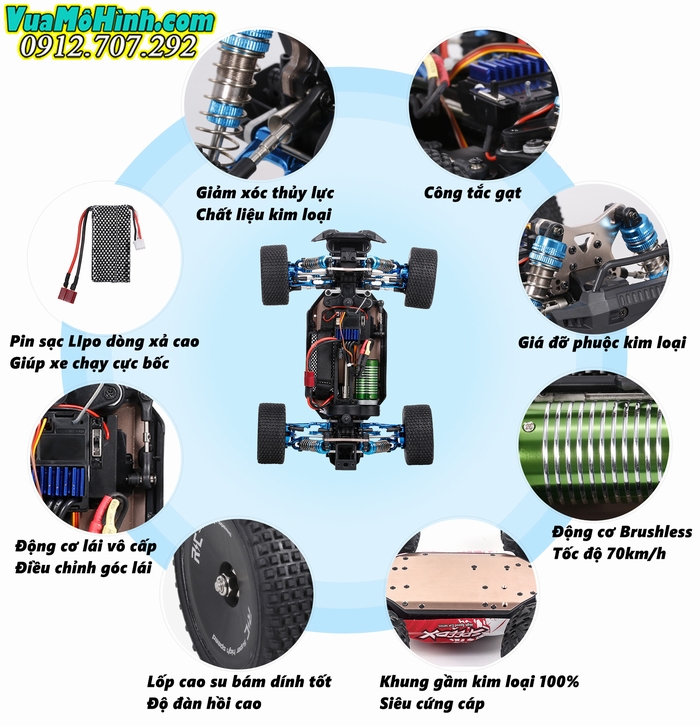 VuaMôHình.com
0912.707.292

Giảm xóc thủy lực
Chất liệu kim loại

Công tắc gạt

Pin sạc LIpo dòng xả cao
Giúp xe chạy cực bốc

Giá đỡ phuộc kim loại

Động cơ lái vô cấp
Điều chỉnh góc lái

Động cơ Brushless
Tốc độ 70km/h

Lốp cao su bám dính tốt
Độ đàn hồi cao

Khung gầm kim loại 100%
Siêu cứng cáp