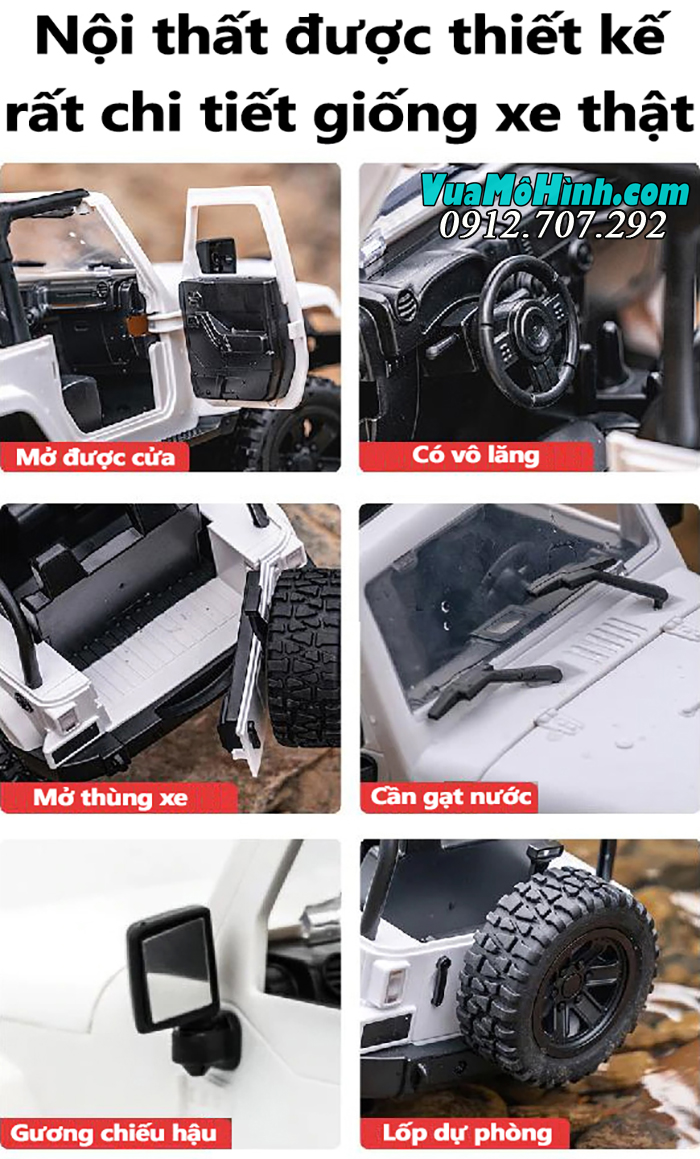 Nội thất được thiết kế rất chi tiết giống xe thật

VuaMôHình.com
0912.707.292

Mở được cửa

Có vô lăng

Mở thùng xe

Cần gạt nước

Gương chiếu hậu

Lốp dự phòng