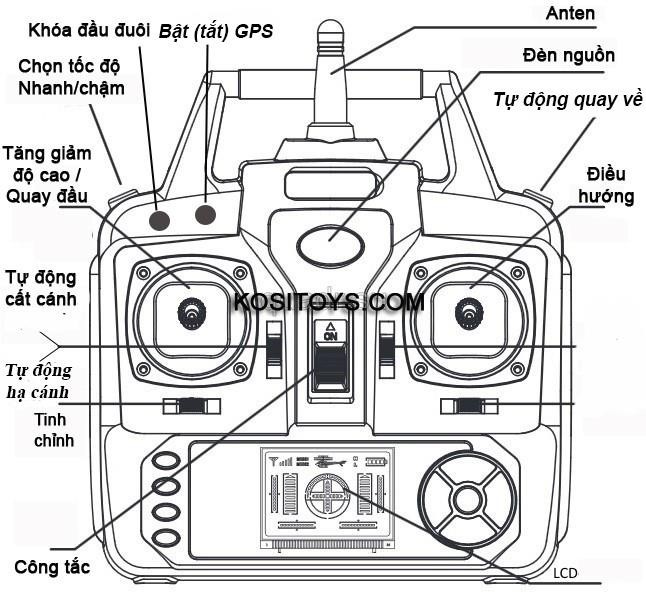 Khóa đầu đuôi
Bật (tắt) GPS
Anten
Đèn nguồn
Chọn tốc độ Nhanh/chậm
Tự động quay về
Tăng giảm độ cao / Quay đầu
Điều hướng
Tự động cất cánh
KOSITOYS.COM
ON
Tự động hạ cánh
Tinh chỉnh
Công tắc
LCD