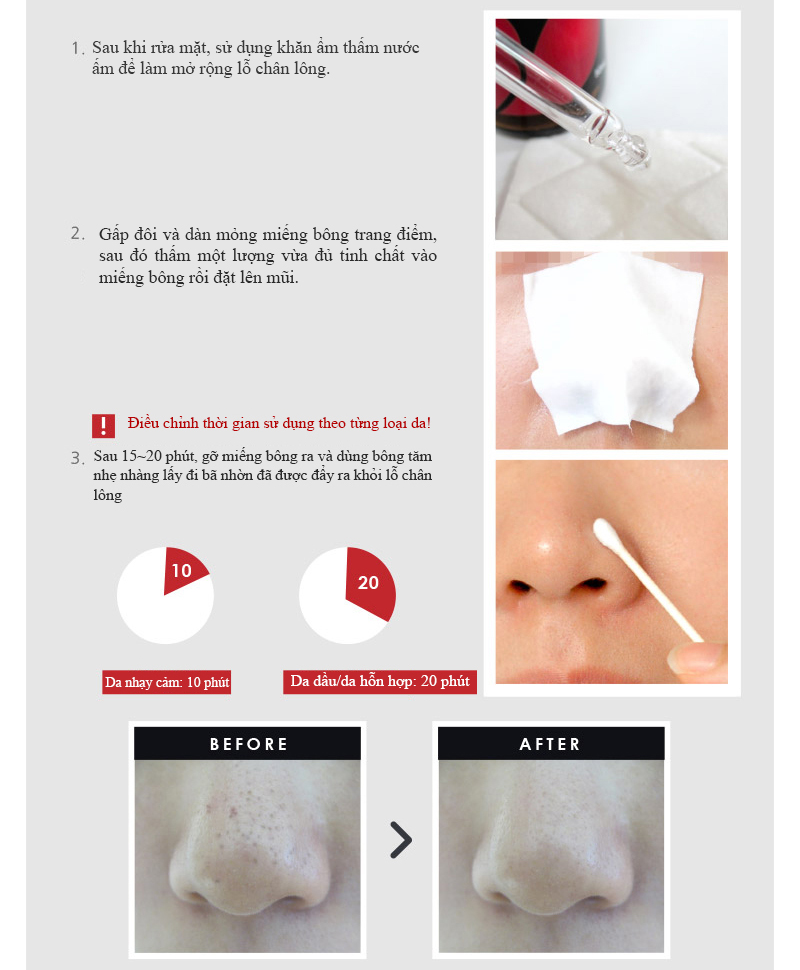 1. Sau khi rửa mặt, sử dụng khăn ẩm thấm nước ấm để làm mở rộng lỗ chân lông.

2. Gấp đôi và dàn mỏng miếng bông trang điểm, sau đó thấm một lượng vừa đủ tinh chất vào miếng bông rồi đặt lên mũi.

! Điều chỉnh thời gian sử dụng theo từng loại da!

3. Sau 15~20 phút, gỡ miếng bông ra và dùng bông tăm nhẹ nhàng lấy đi bã nhờn đã được đẩy ra khỏi lỗ chân lông

10

20

Da nhạy cảm: 10 phút

Da dầu/da hỗn hợp: 20 phút

BEFORE

AFTER