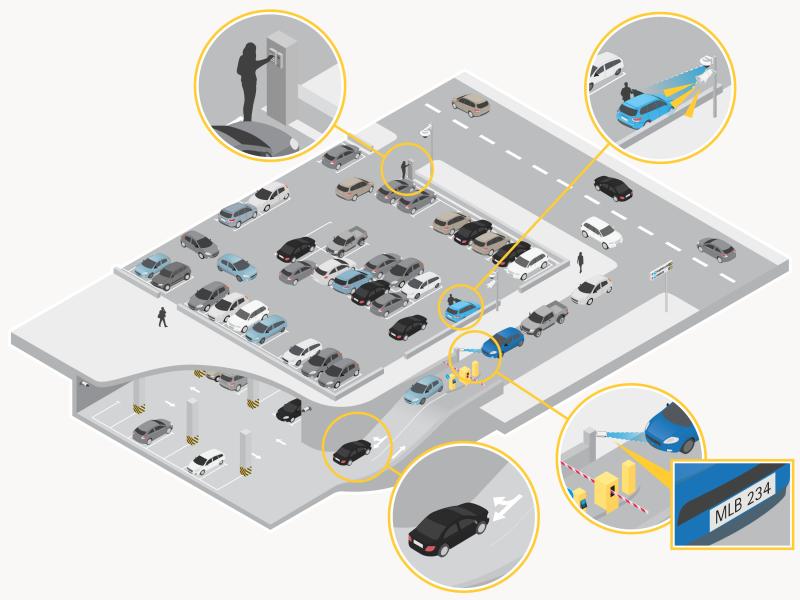 MLB 234