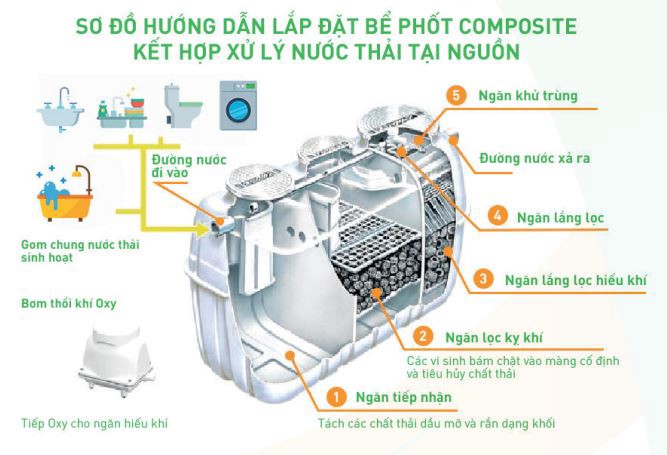 SƠ ĐỒ HƯỚNG DẪN LẮP ĐẶT BỂ PHỐT COMPOSITE
KẾT HỢP XỬ LÝ NƯỚC THẢI TẠI NGUỒN

Đường nước đi vào

Gom chung nước thải sinh hoạt

Bơm thổi khí Oxy

Tiếp Oxy cho ngăn hiếu khí

5 Ngăn khử trùng

Đường nước xả ra

4 Ngăn lắng lọc

3 Ngăn lắng lọc hiếu khí

2 Ngăn lọc kỵ khí

Các vi sinh bám chặt vào màng cố định và tiêu hủy chất thải

1 Ngăn tiếp nhận

Tách các chất thải dầu mỡ và rắn dạng khối