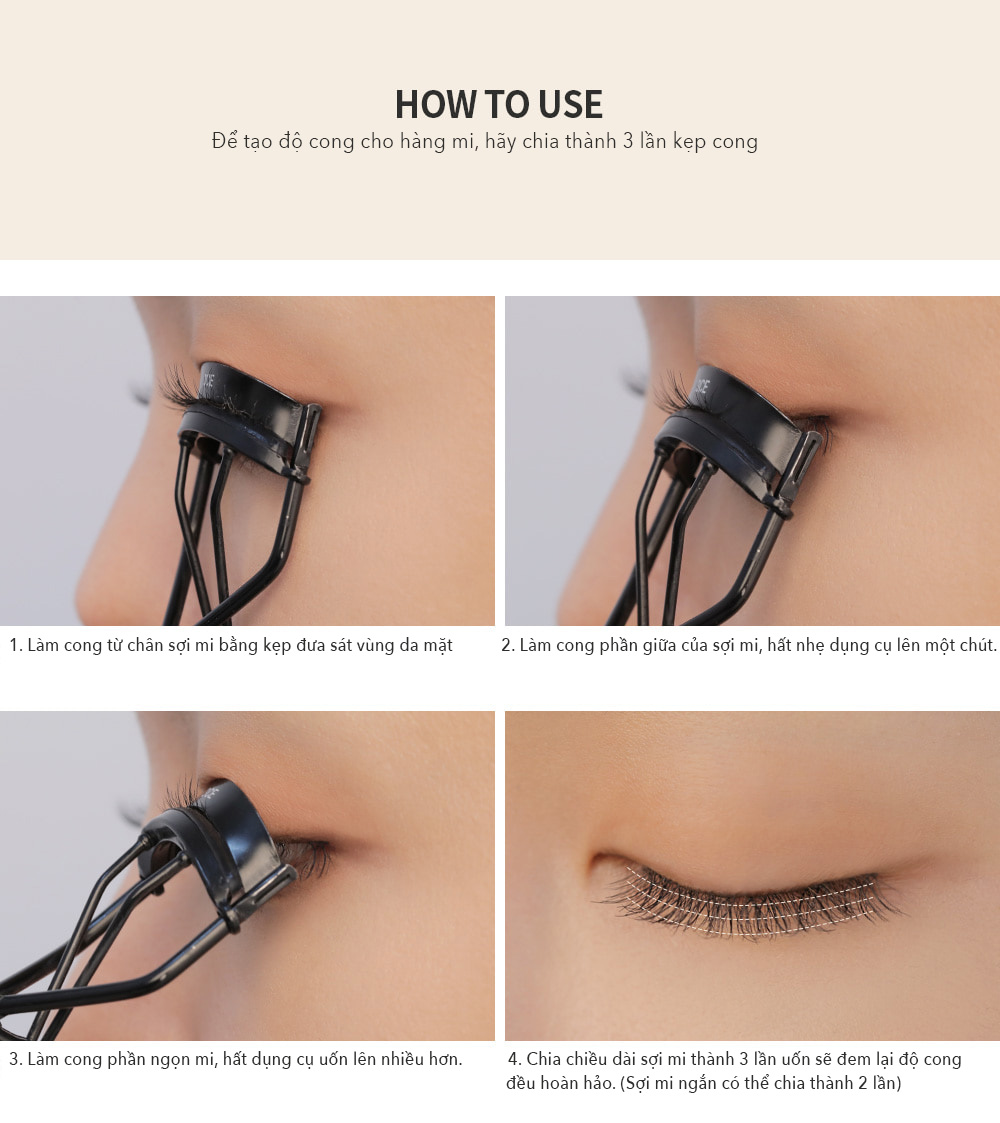 HOW TO USE
Để tạo độ cong cho hàng mi, hãy chia thành 3 lần kẹp cong

1. Làm cong từ chân sợi mi bằng kẹp đưa sát vùng da mặt

2. Làm cong phần giữa của sợi mi, hất nhẹ dụng cụ lên một chút.

3. Làm cong phần ngọn mi, hất dụng cụ uốn lên nhiều hơn.

4. Chia chiều dài sợi mi thành 3 lần uốn sẽ đem lại độ cong đều hoàn hảo. (Sợi mi ngắn có thể chia thành 2 lần)